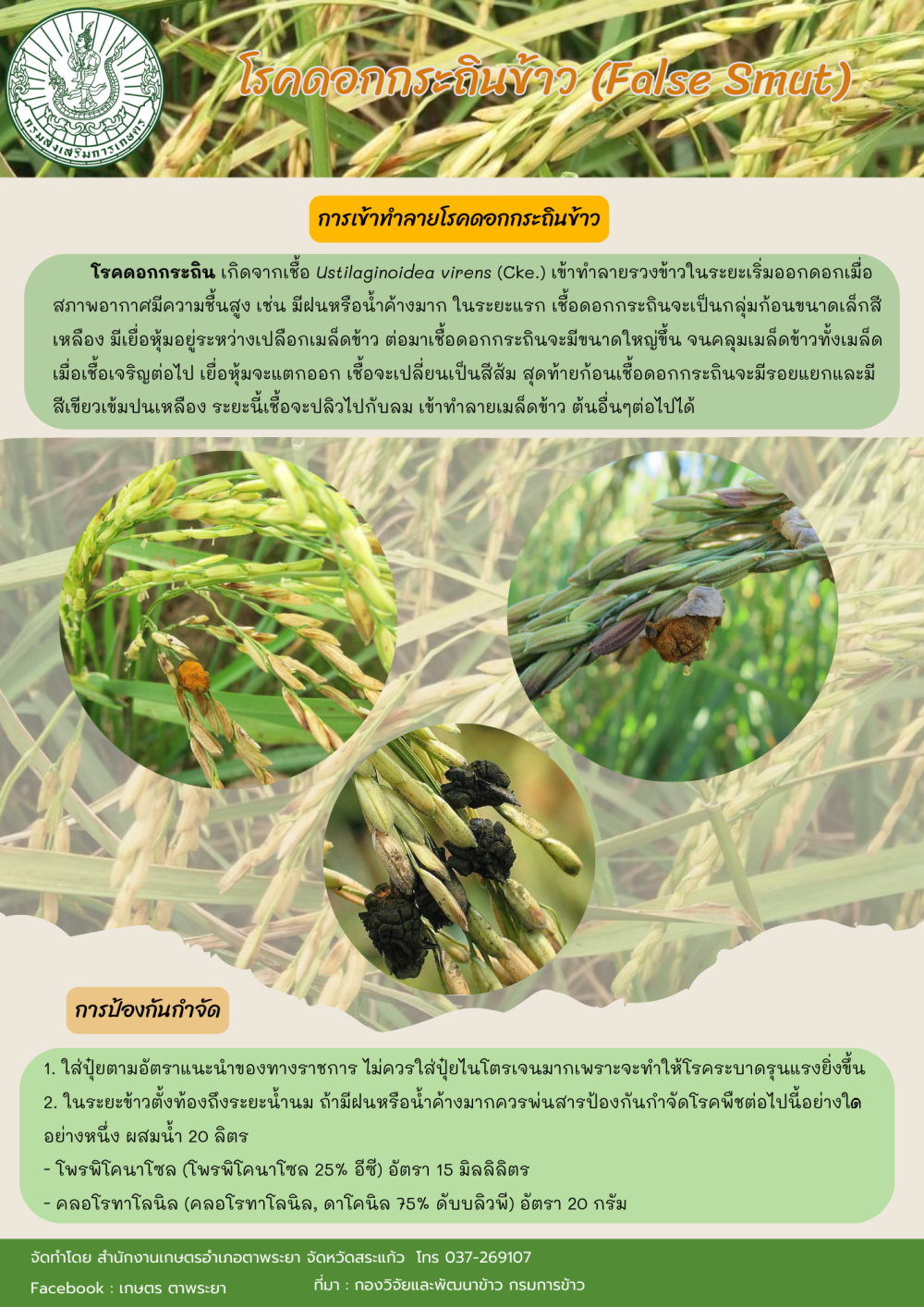 กรมส่งเสริมการเกษตร

โรคดอกกระถินข้าว (False Smut)

การเข้าทำลายโรคดอกกระถินข้าว

โรคดอกกระถิน เกิดจากเชื้อ Ustilaginoidea virens (Cke.) เข้าทำลายรวงข้าวในระยะเริ่มออกดอกเมื่อสภาพอากาศมีความชื้นสูง เช่น มีฝนหรือน้ำค้างมาก ในระยะแรก เชื้อดอกกระถินจะเป็นกลุ่มก้อนขนาดเล็กสีเหลือง มีเยื่อหุ้มอยู่ระหว่างเปลือกเมล็ดข้าว ต่อมาเชื้อดอกกระถินจะมีขนาดใหญ่ขึ้น จนคลุมเมล็ดข้าวทั้งเมล็ด เมื่อเชื้อเจริญต่อไป เยื่อหุ้มจะแตกออก เชื้อจะเปลี่ยนเป็นสีส้ม สุดท้ายก้อนเชื้อดอกกระถินจะมีรอยแยกและมีสีเขียวเข้มปนเหลือง ระยะนี้เชื้อจะปลิวไปกับลม เข้าทำลายเมล็ดข้าว ต้นอื่นๆต่อไปได้

การป้องกันกำจัด

1. ใส่ปุ๋ยตามอัตราแนะนำของทางราชการ ไม่ควรใส่ปุ๋ยไนโตรเจนมากเพราะจะทำให้โรคระบาดรุนแรงยิ่งขึ้น
2. ในระยะข้าวตั้งท้องถึงระยะน้ำนม ถ้ามีฝนหรือน้ำค้างมากควรพ่นสารป้องกันกำจัดโรคพืชต่อไปนี้อย่างใดอย่างหนึ่ง ผสมน้ำ 20 ลิตร
- โพรพิโคนาโซล (โพรพิโคนาโซล 25% อีซี) อัตรา 15 มิลลิลิตร
- คลอโรทาโลนิล (คลอโรทาโลนิล, ดาโคนิล 75% ดับบลิวพี) อัตรา 20 กรัม

จัดทำโดย สำนักงานเกษตรอำเภอตาพระยา จังหวัดสระแก้ว โทร 037-269107
Facebook : เกษตร ตาพระยา
ที่มา : กองวิจัยและพัฒนาข้าว กรมการข้าว